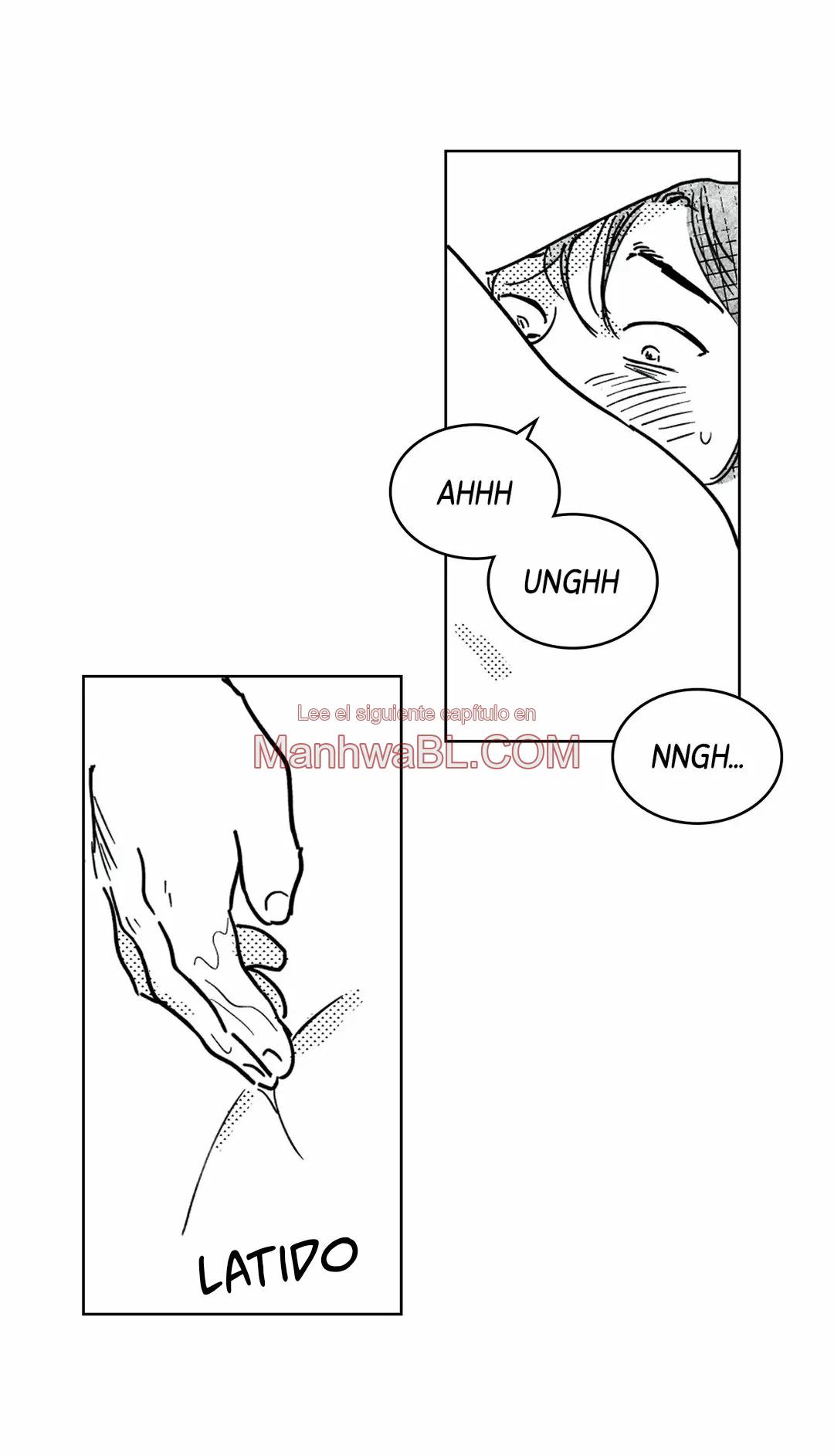 AHHH

UNGHH

Lee el siguiente capítulo en
ManhwaBL.COM

NNGH...

LATIDO